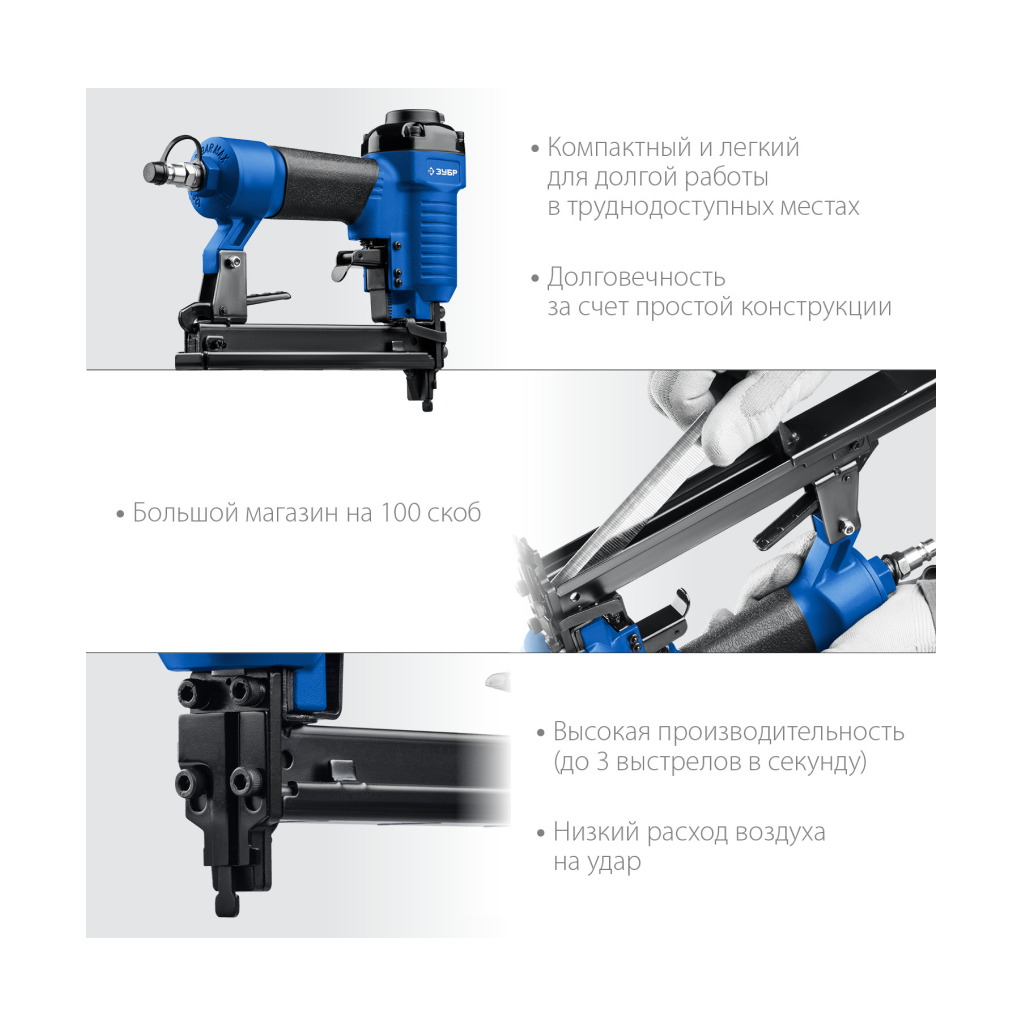 ЗУБР

• Компактный и легкий для долгой работы в труднодоступных местах

• Долговечность за счет простой конструкции

• Большой магазин на 100 скоб

• Высокая производительность (до 3 выстрелов в секунду)

• Низкий расход воздуха на удар